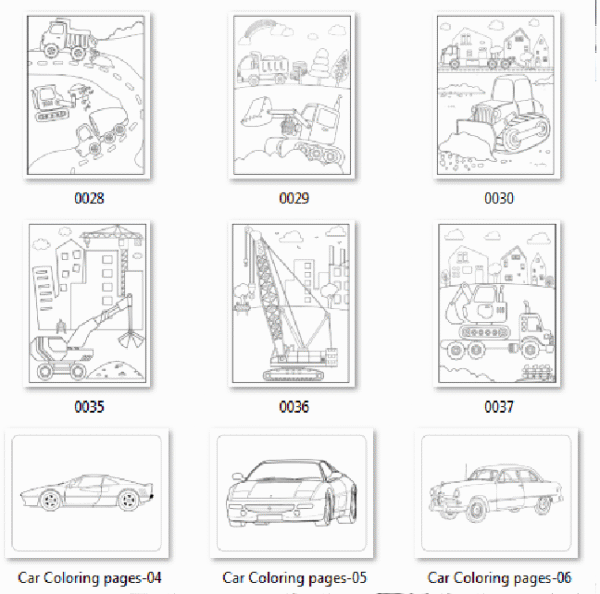 0028

0029

0030

0035

0036

0037

Car Coloring pages-04

Car Coloring pages-05

Car Coloring pages-06